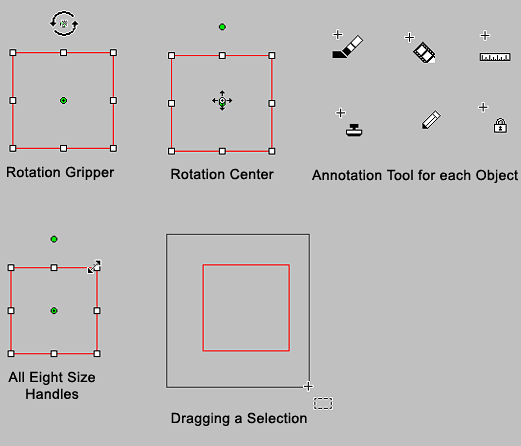 Rotation Gripper

Rotation Center

Annotation Tool for each Object

All Eight Size Handles

Dragging a Selection