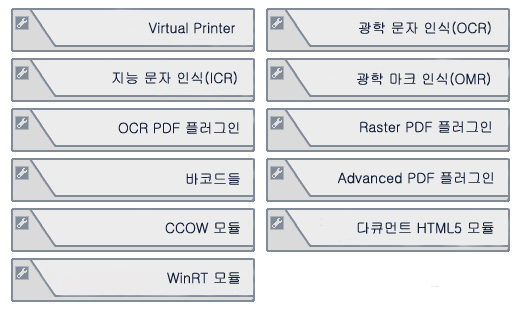 Virtual Printer

지능 문자 인식(ICR)

OCR PDF 플러그인

바코드들

CCOW 모듈

WinRT 모듈

광학 문자 인식(OCR)

광학 마크 인식(OMR)

Raster PDF 플러그인

Advanced PDF 플러그인

다큐먼트 HTML5 모듈