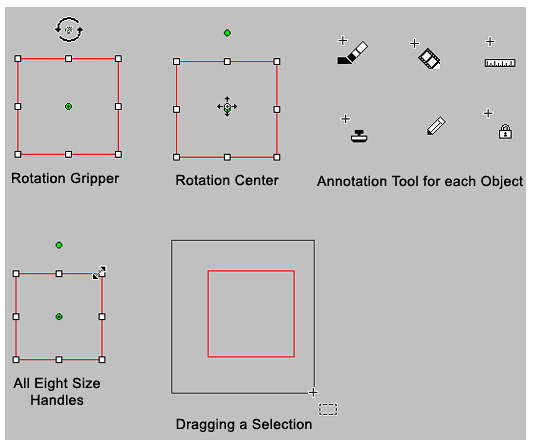 Rotation Gripper

Rotation Center

Annotation Tool for each Object

All Eight Size Handles

Dragging a Selection